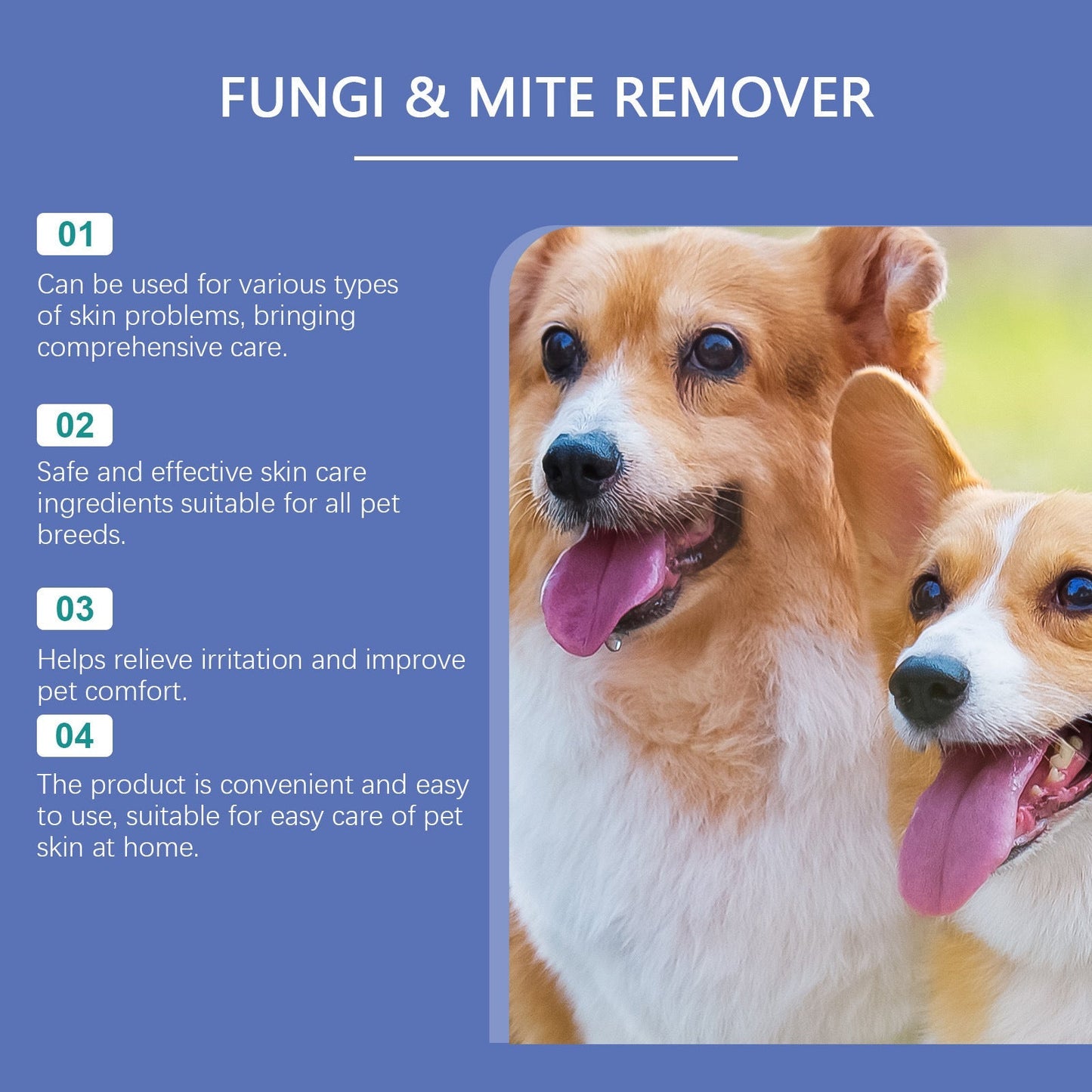 FUNGI & MITE REMOVER

01

Can be used for various types of skin problems, bringing comprehensive care.

02

Safe and effective skin care ingredients suitable for all pet breeds.

03

Helps relieve irritation and improve pet comfort.

04

The product is convenient and easy to use, suitable for easy care of pet skin at home.