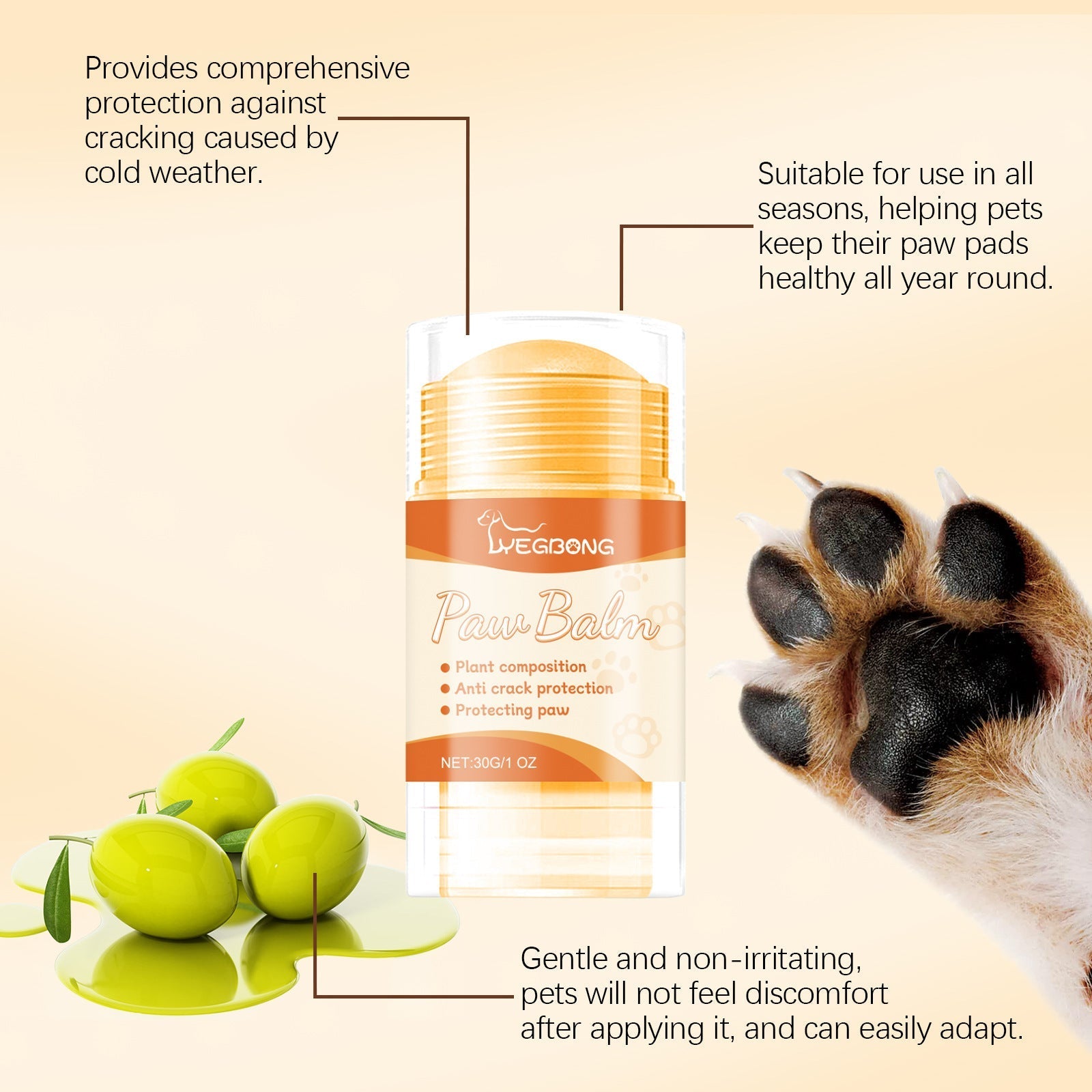 Provides comprehensive protection against cracking caused by cold weather.

Suitable for use in all seasons, helping pets keep their paw pads healthy all year round.

YEGBONG

Paw Balm

● Plant composition
● Anti crack protection
● Protecting paw

NET:30G/1 OZ

Gentle and non-irritating, pets will not feel discomfort after applying it, and can easily adapt.